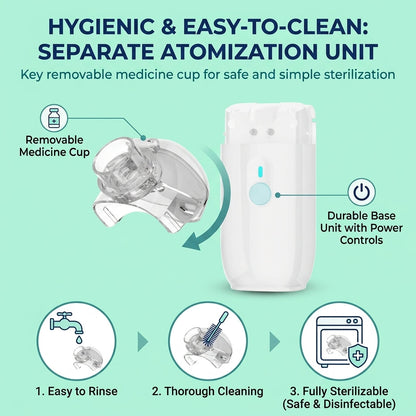 HYGIENIC & EASY-TO-CLEAN: SEPARATE ATOMIZATION UNIT

Key removable medicine cup for safe and simple sterilization

Removable Medicine Cup

Durable Base Unit with Power Controls

1. Easy to Rinse

2. Thorough Cleaning

3. Fully Sterilizable (Safe & Disinfectable)