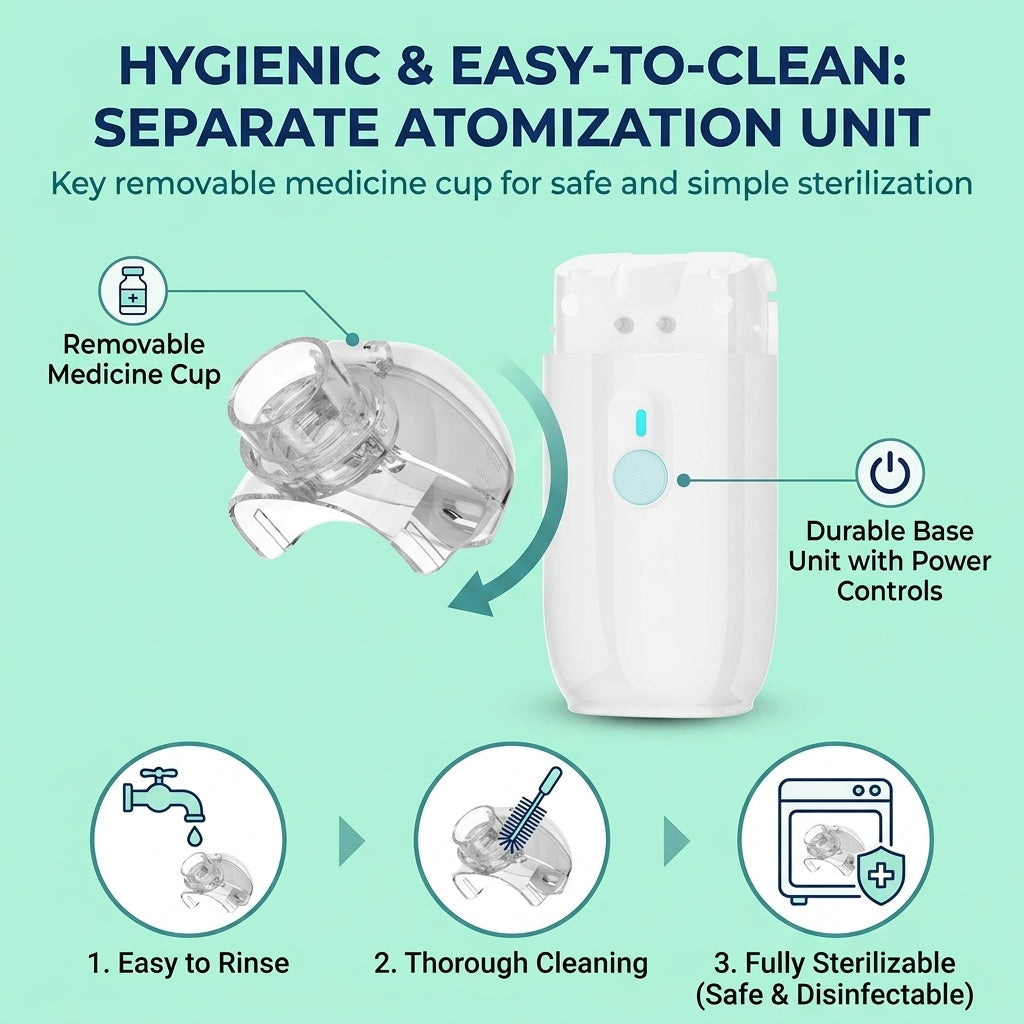 HYGIENIC & EASY-TO-CLEAN: SEPARATE ATOMIZATION UNIT

Key removable medicine cup for safe and simple sterilization

Removable Medicine Cup

Durable Base Unit with Power Controls

1. Easy to Rinse

2. Thorough Cleaning

3. Fully Sterilizable (Safe & Disinfectable)